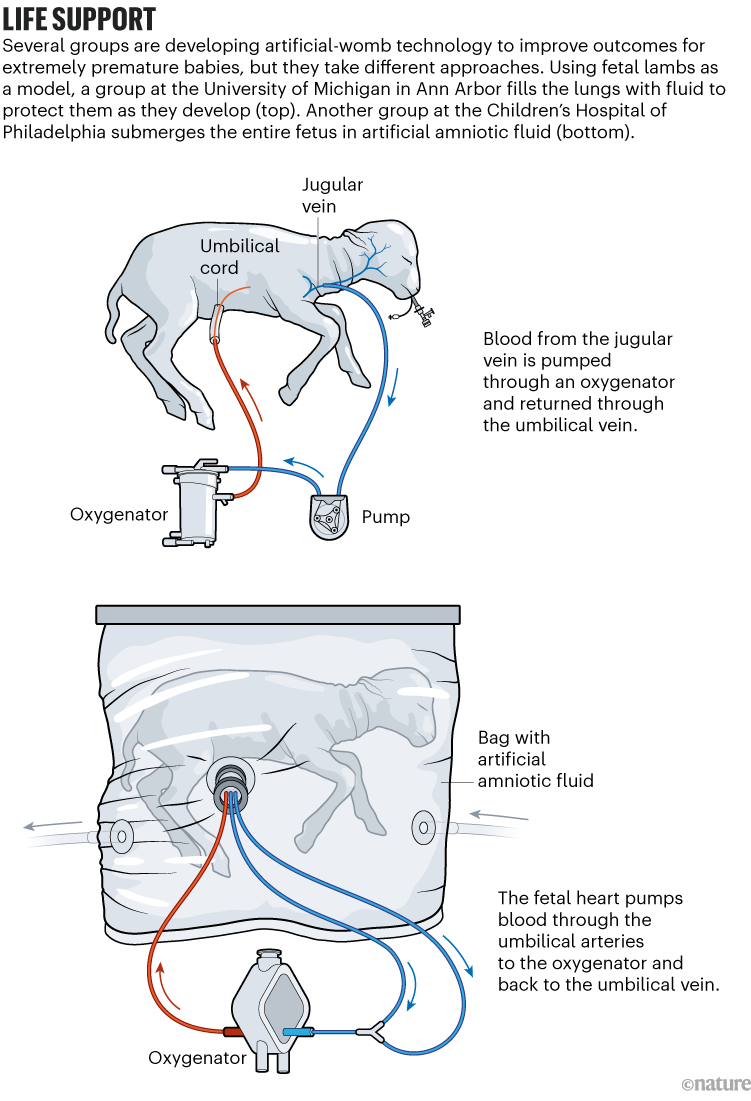 LIFE SUPPORT

Several groups are developing artificial-womb technology to improve outcomes for extremely premature babies, but they take different approaches. Using fetal lambs as a model, a group at the University of Michigan in Ann Arbor fills the lungs with fluid to protect them as they develop (top). Another group at the Children's Hospital of Philadelphia submerges the entire fetus in artificial amniotic fluid (bottom).

Jugular vein

Umbilical cord

Blood from the jugular vein is pumped through an oxygenator and returned through the umbilical vein.

Oxygenator

Pump

Bag with artificial amniotic fluid

The fetal heart pumps blood through the umbilical arteries to the oxygenator and back to the umbilical vein.

Oxygenator

©nature